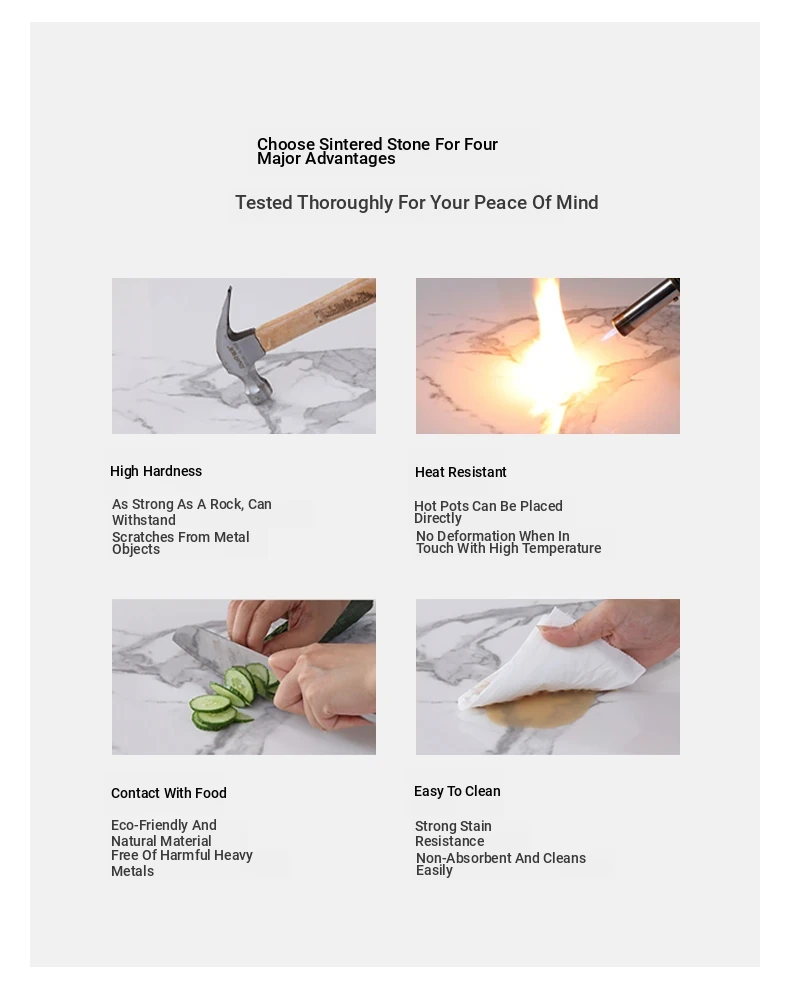 Choose Sintered Stone For Four Major Advantages

Tested Thoroughly For Your Peace Of Mind

High Hardness

As Strong As A Rock, Can Withstand
Scratches From Metal Objects

Heat Resistant

Hot Pots Can Be Placed Directly
No Deformation When In Touch With High Temperature

Contact With Food

Eco-Friendly And Natural Material
Free Of Harmful Heavy Metals

Easy To Clean

Strong Stain Resistance
Non-Absorbent And Cleans Easily